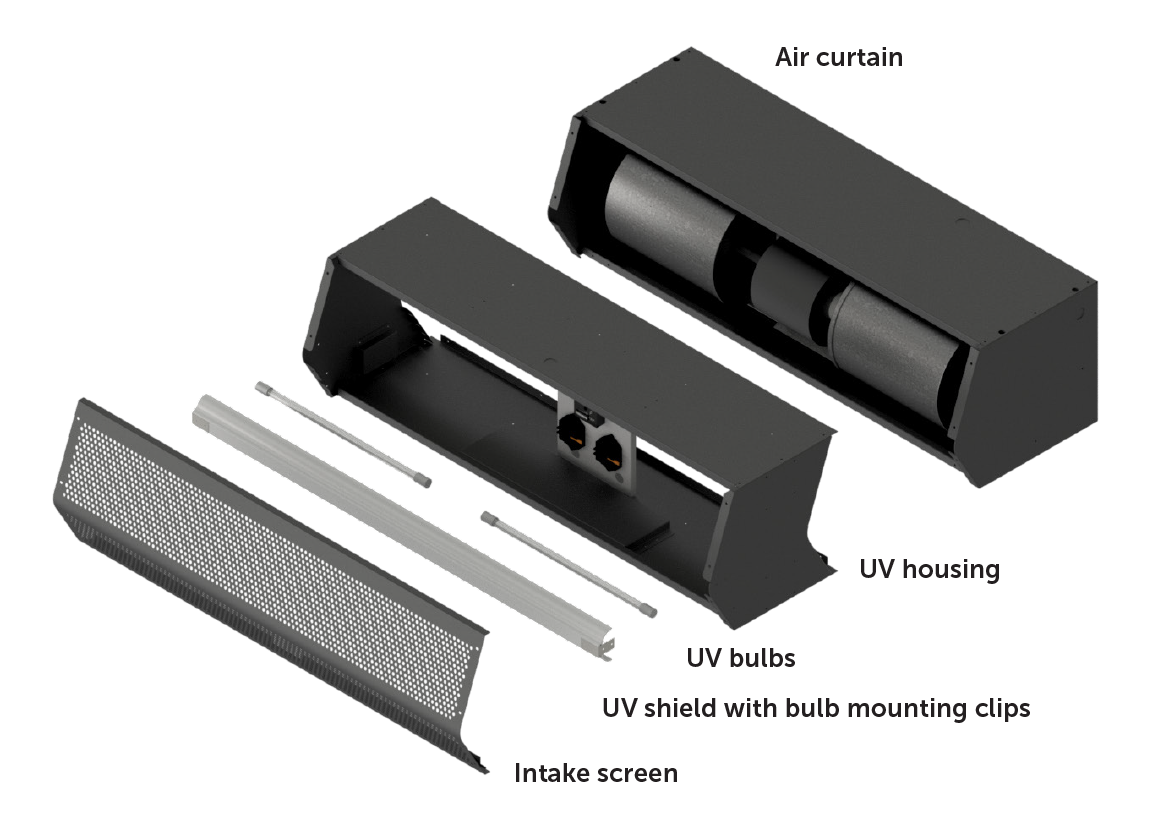 Air curtain

UV housing

UV bulbs

UV shield with bulb mounting clips

Intake screen